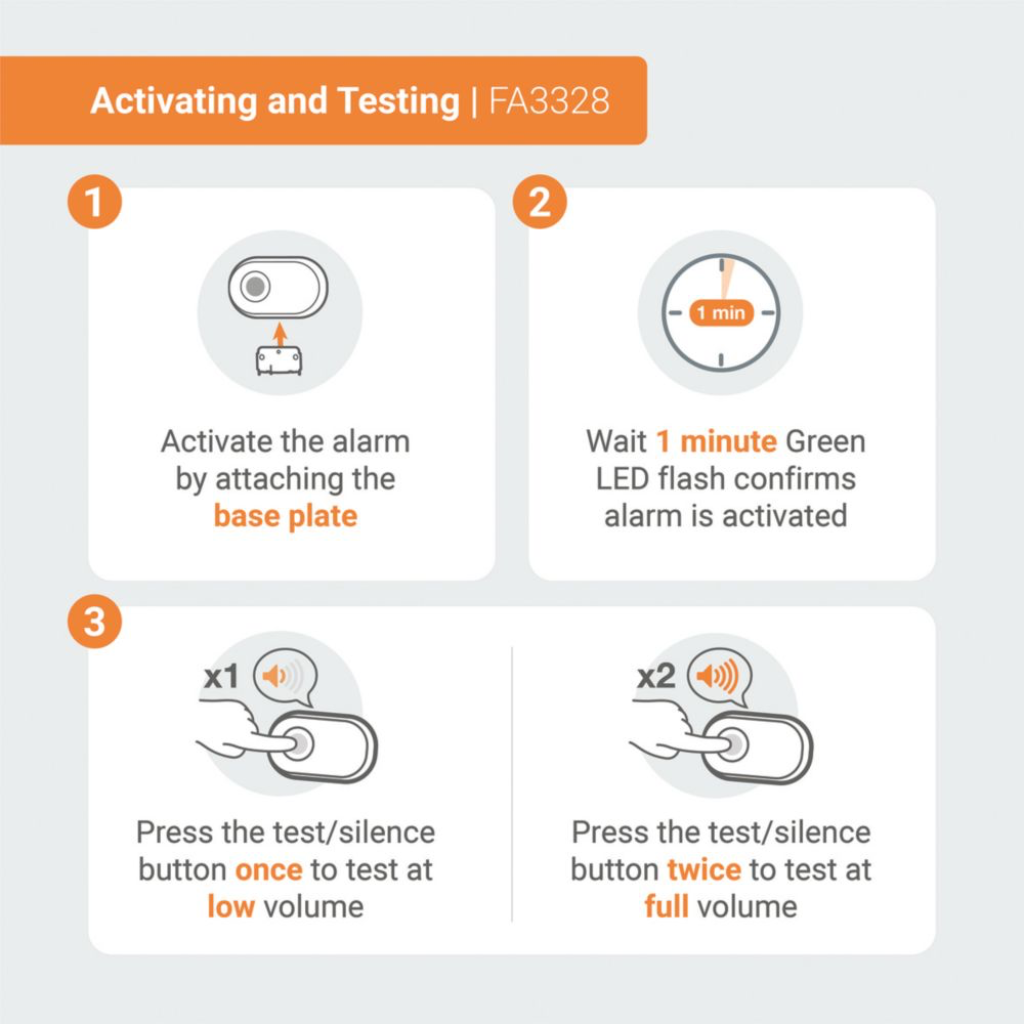 Activating and Testing | FA3328

1

Activate the alarm by attaching the base plate

2

1 min

Wait 1 minute Green LED flash confirms alarm is activated

3

x1

Press the test/silence button once to test at low volume

x2

Press the test/silence button twice to test at full volume