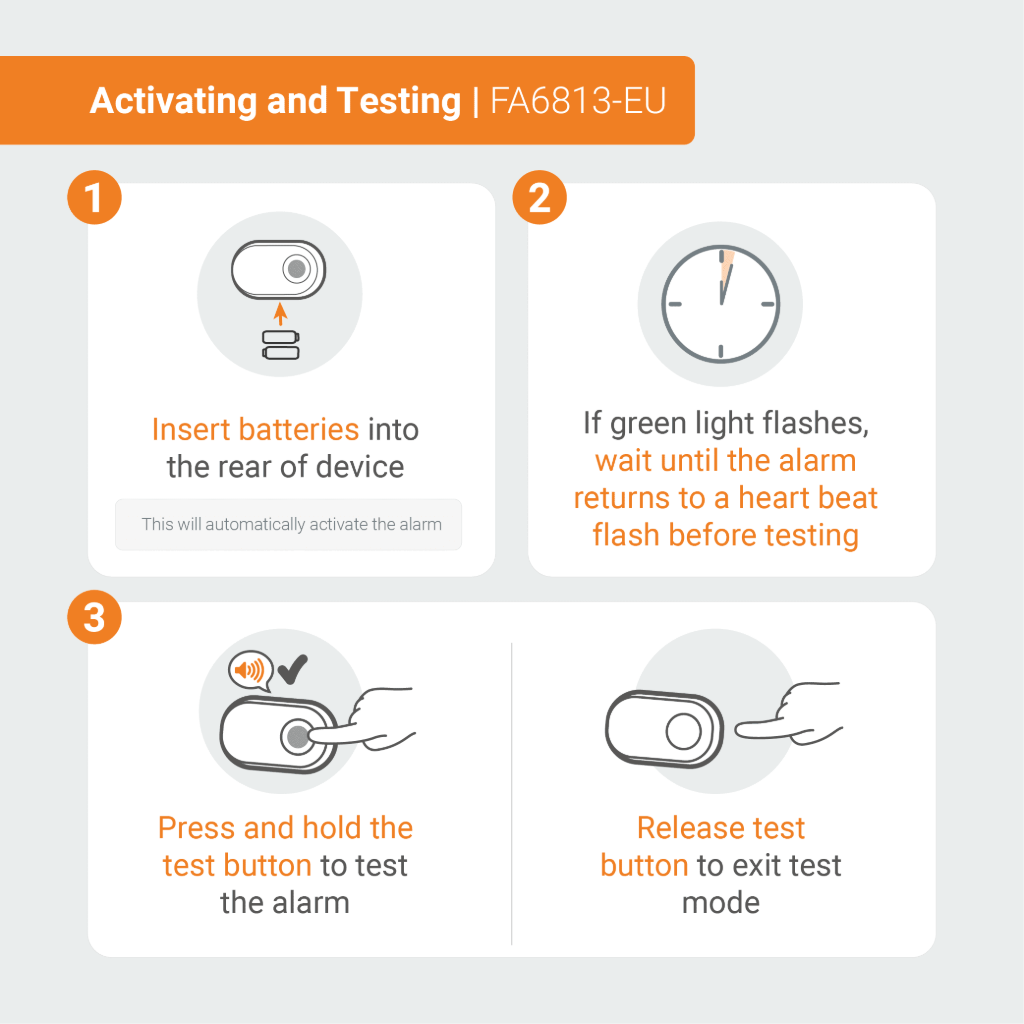 Activating and Testing | FA6813-EU

1

Insert batteries into the rear of device

This will automatically activate the alarm

2

If green light flashes, wait until the alarm returns to a heart beat flash before testing

3

Press and hold the test button to test the alarm

Release test button to exit test mode